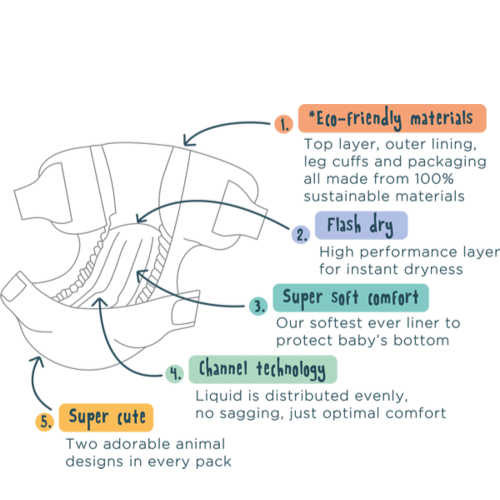 1. *Eco-friendly materials
Top layer, outer lining, leg cuffs and packaging all made from 100% sustainable materials

2. Flash dry
High performance layer for instant dryness

3. Super soft comfort
Our softest ever liner to protect baby's bottom

4. Channel technology
Liquid is distributed evenly, no sagging, just optimal comfort

5. Super cute
Two adorable animal designs in every pack